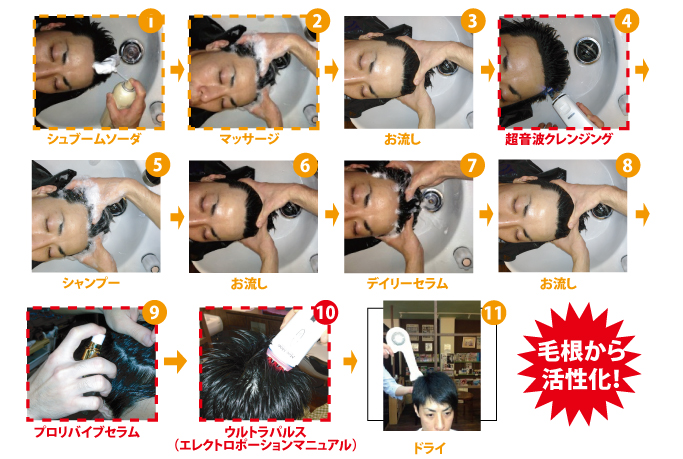 1
シュブームソーダ

2
マッサージ

3
お流し

4
超音波クレンジング

5
シャンプー

6
お流し

7
デイリーセラム

8
お流し

9
プロリバイブセラム

10
ウルトラパルス
（エレクトロポーションマニュアル）

11
ドライ

毛根から
活性化！